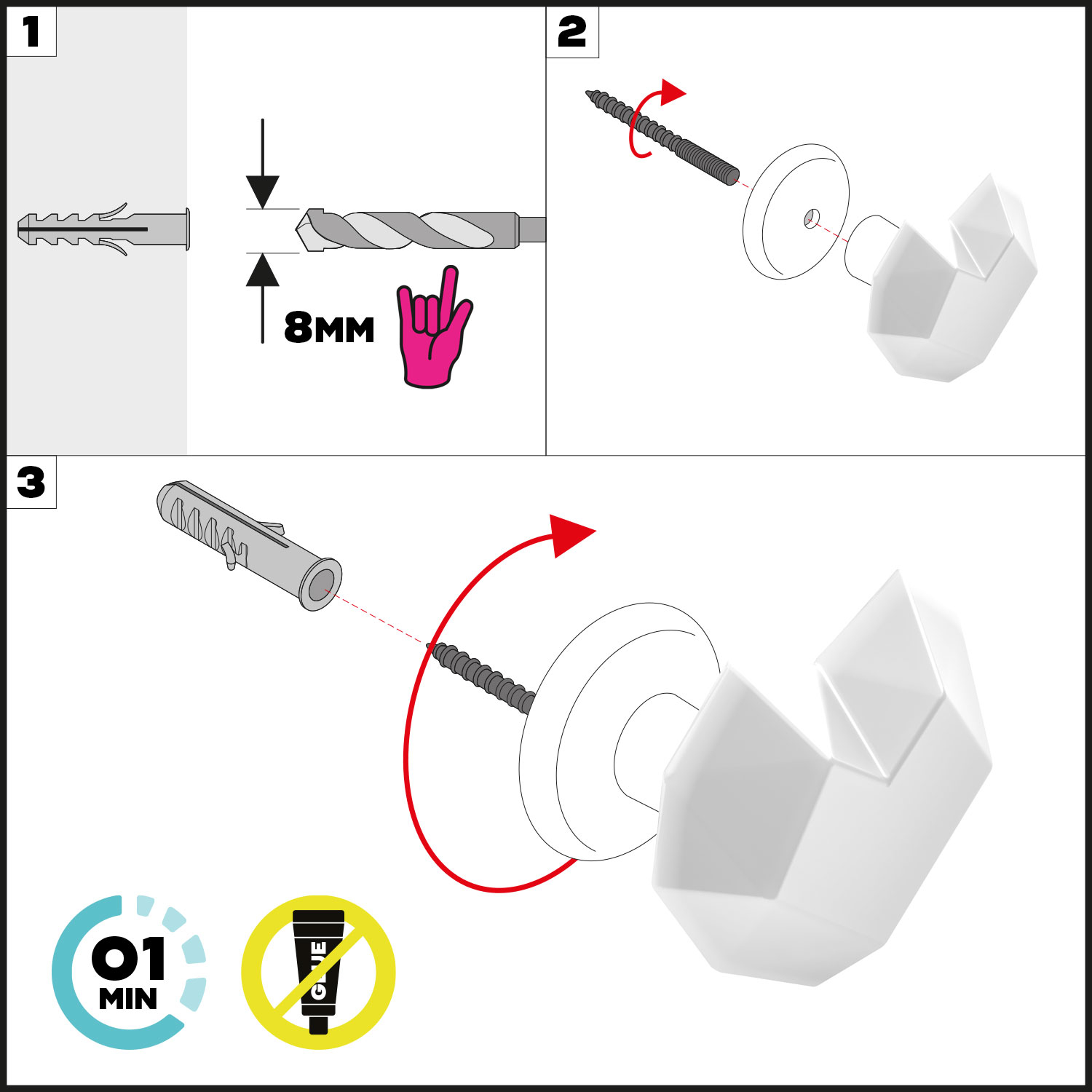 1

8MM

2

3

01
MIN

GLUE