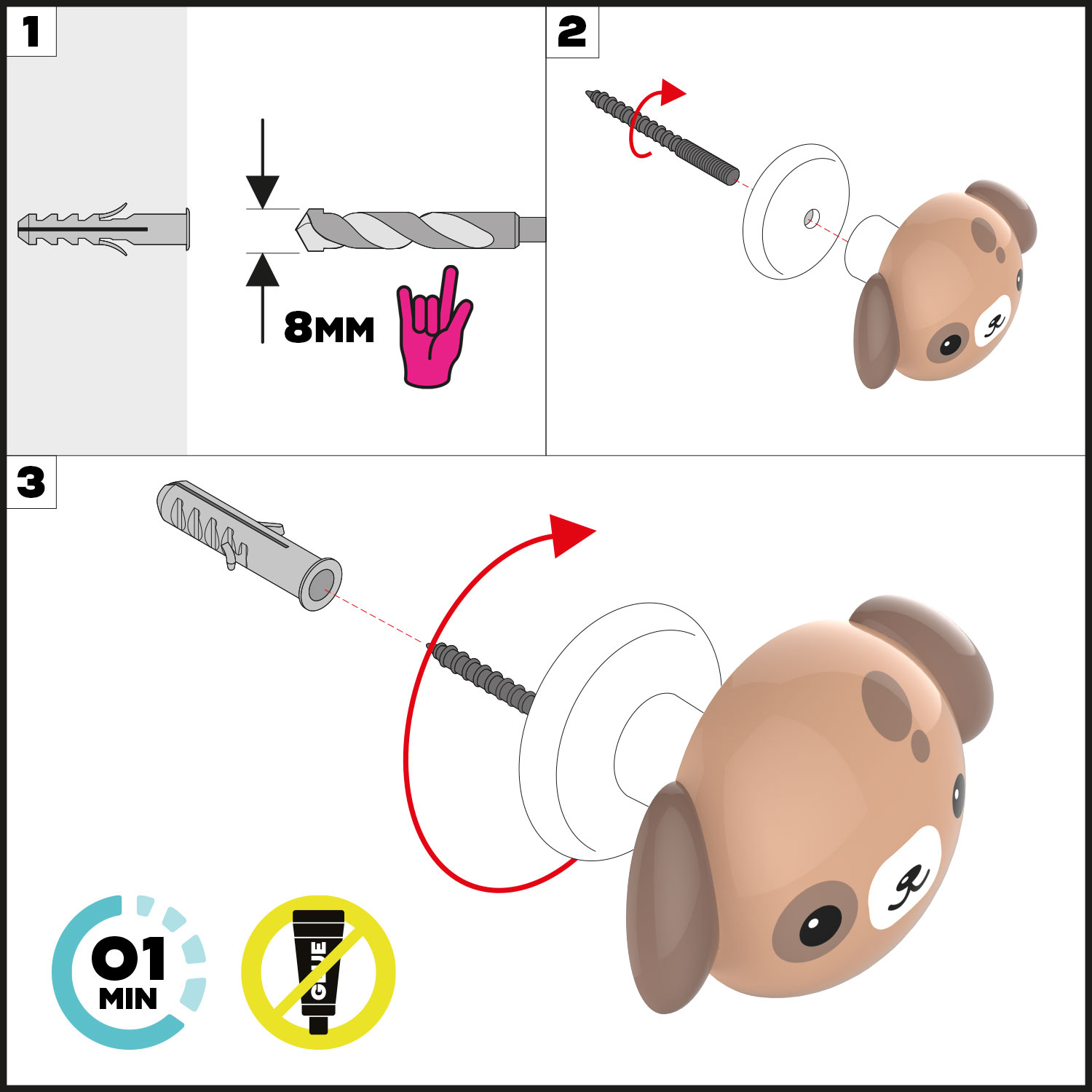 1

8MM

2

3

01
MIN

GLUE