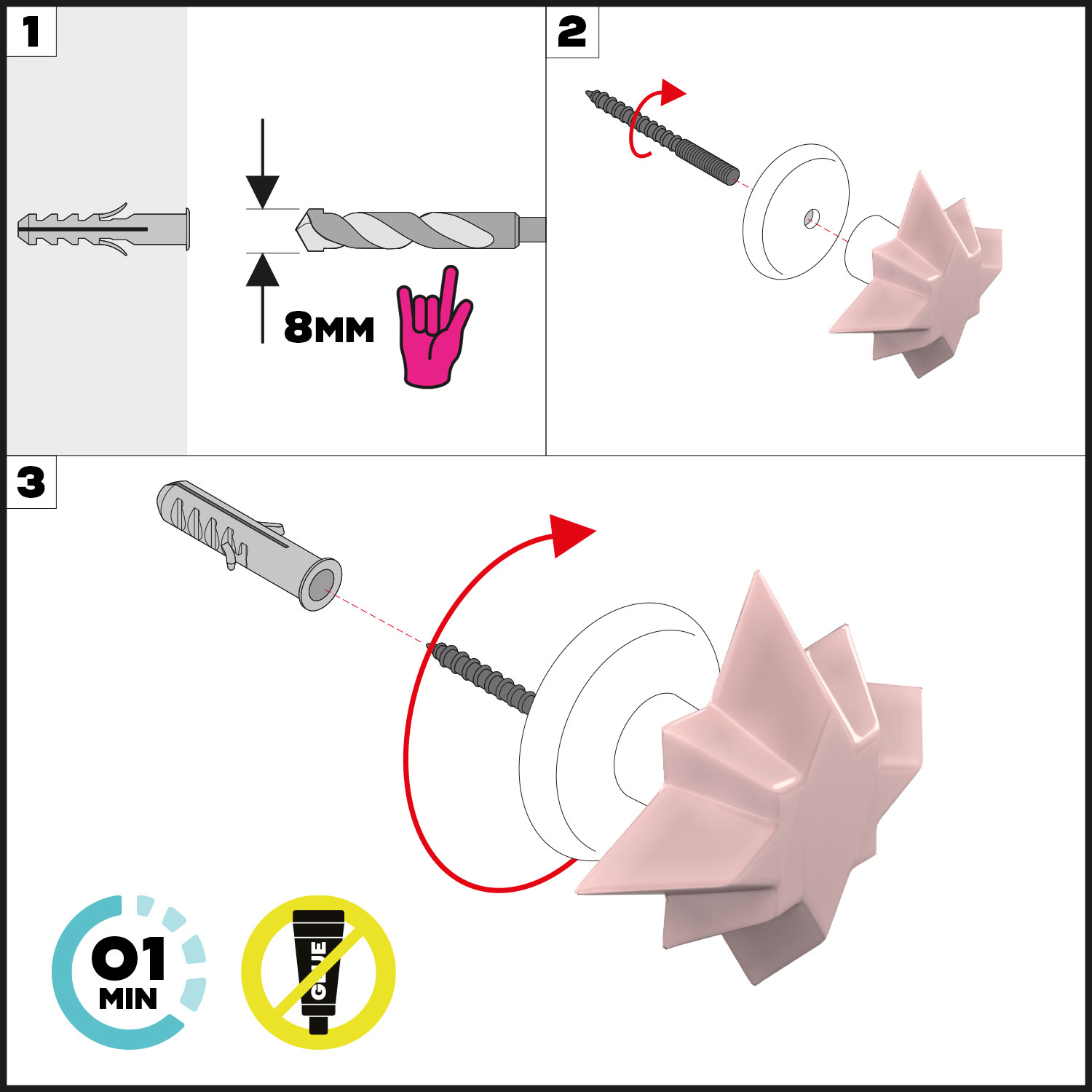 1

8MM

2

3

01
MIN

GLUE