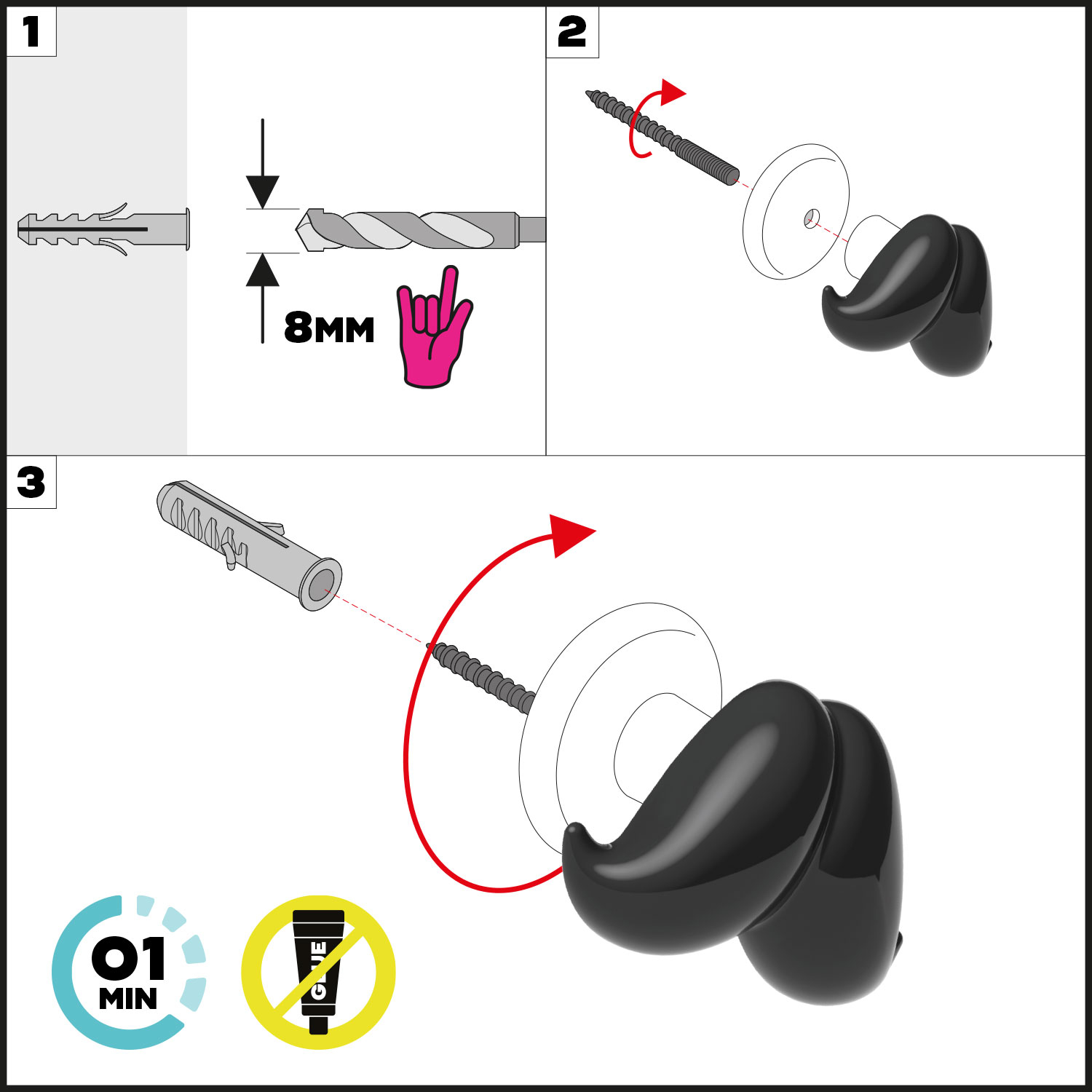 1

8MM

2

3

01
MIN

GLUE