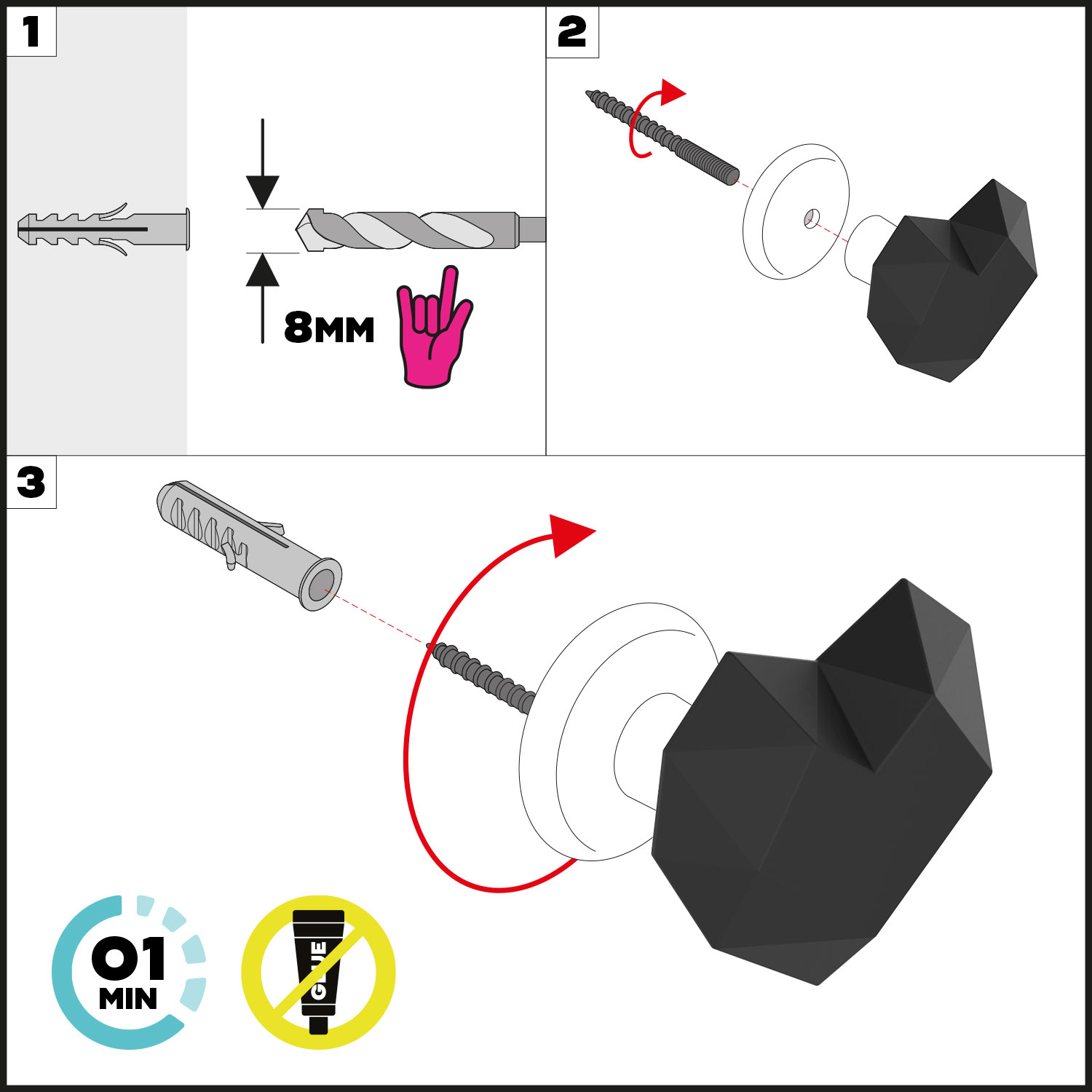 1

8MM

2

3

01
MIN

GLUE