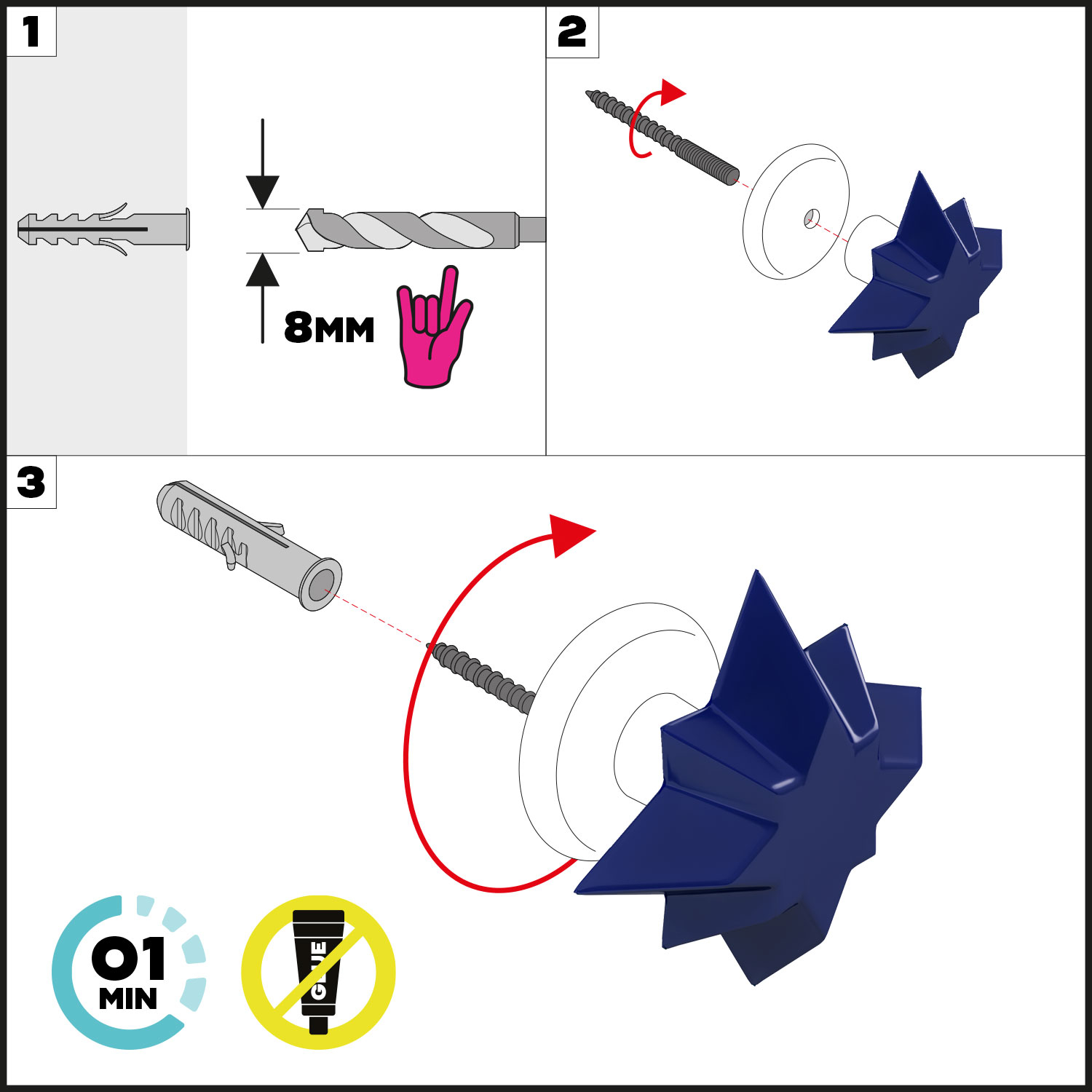 1

8MM

2

3

01
MIN

GLUE