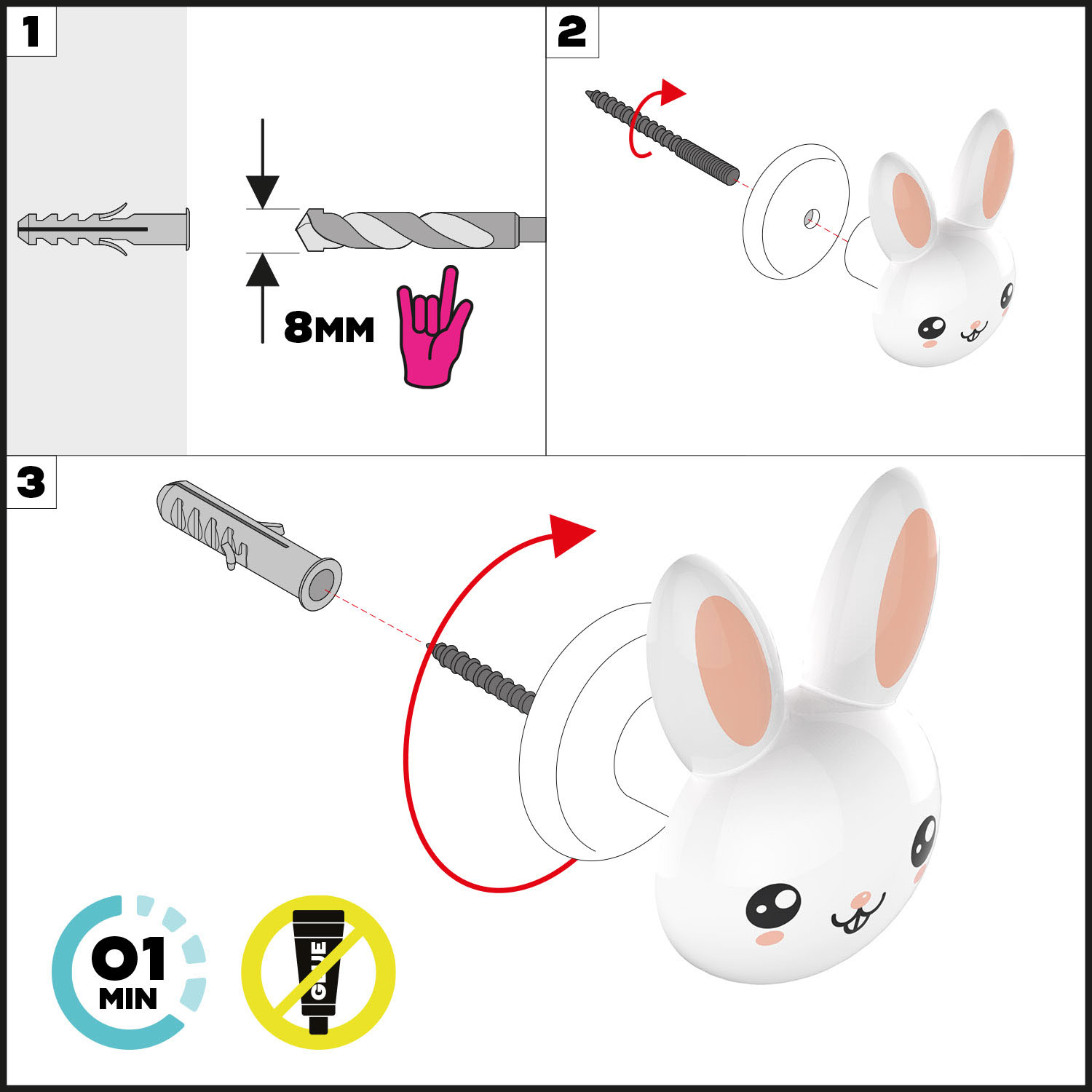 1

8MM

2

3

01
MIN

GLUE