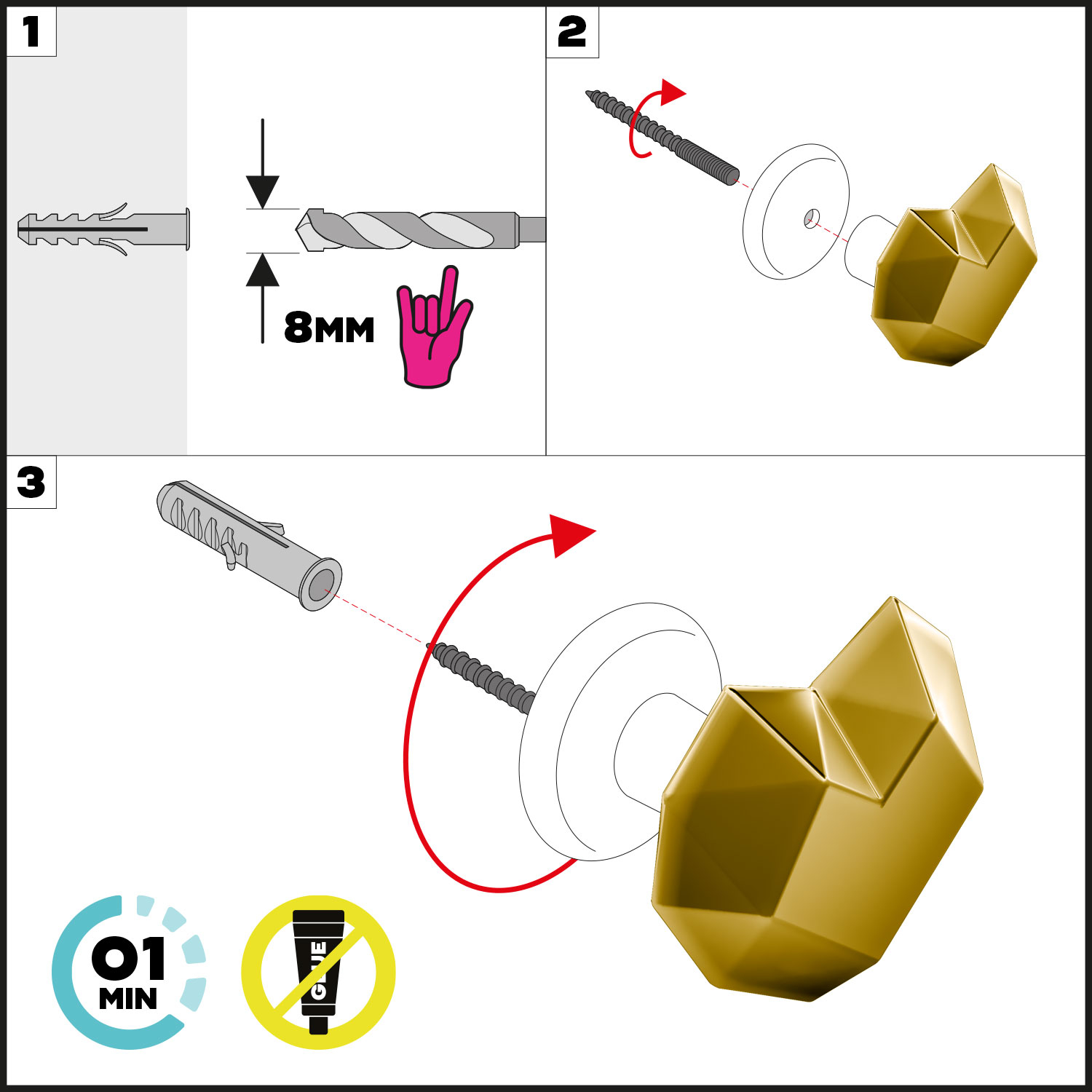 1

8MM

2

3

01
MIN

GLUE