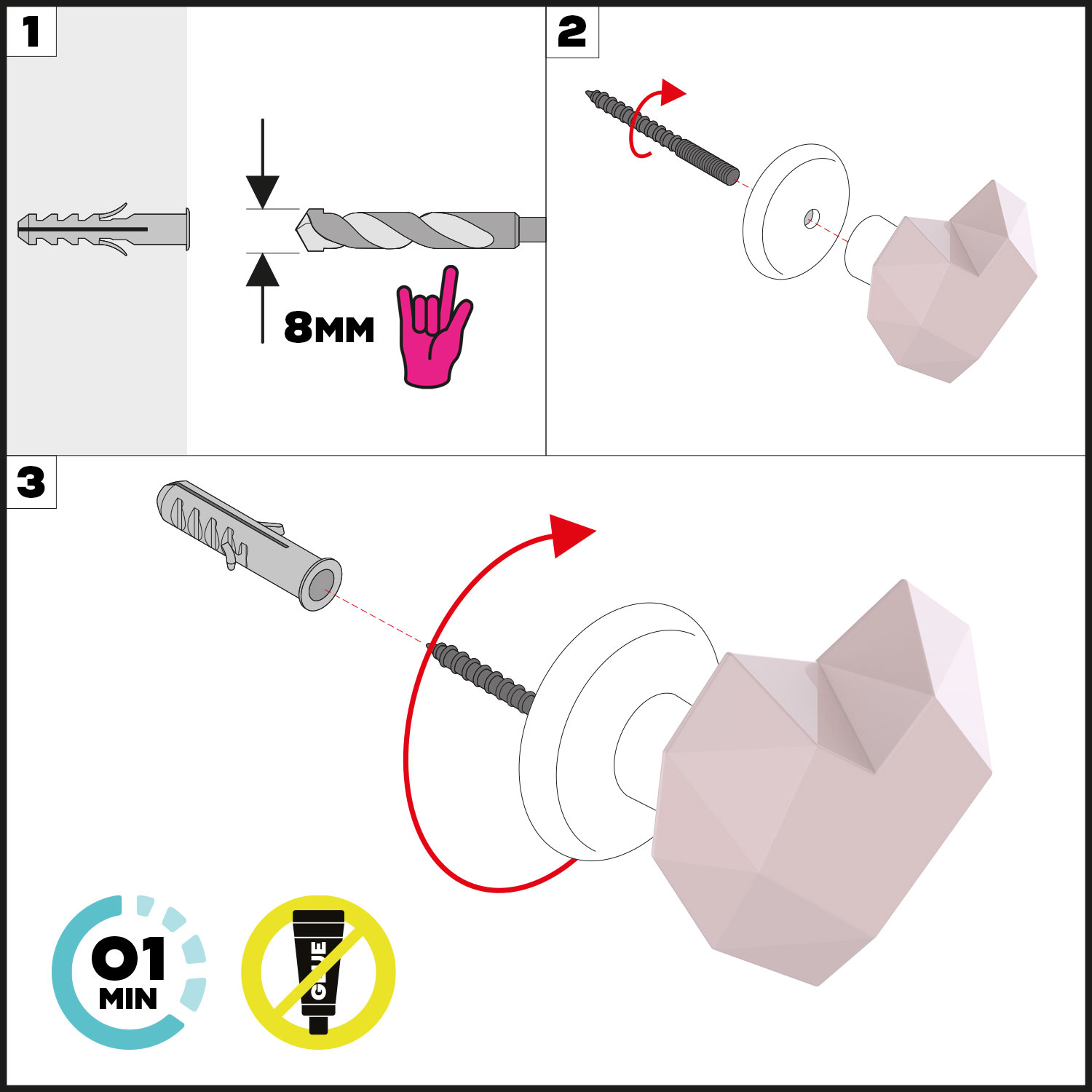 1

8MM

2

3

01
MIN

GLUE